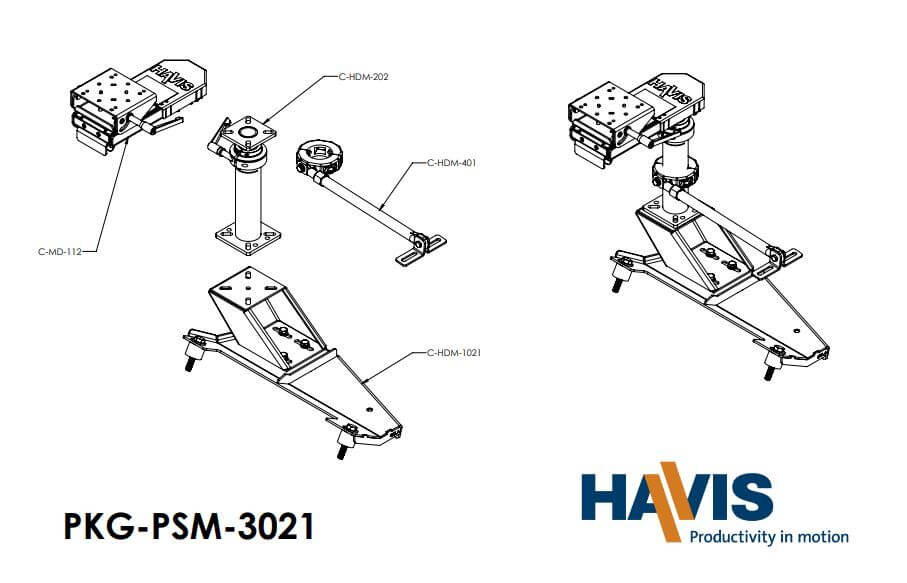 HAVIS

C-HDM-202

C-HDM-401

C-MD-112

C-HDM-1021

HAVIS

PKG-PSM-3021

HAVIS
Productivity in motion