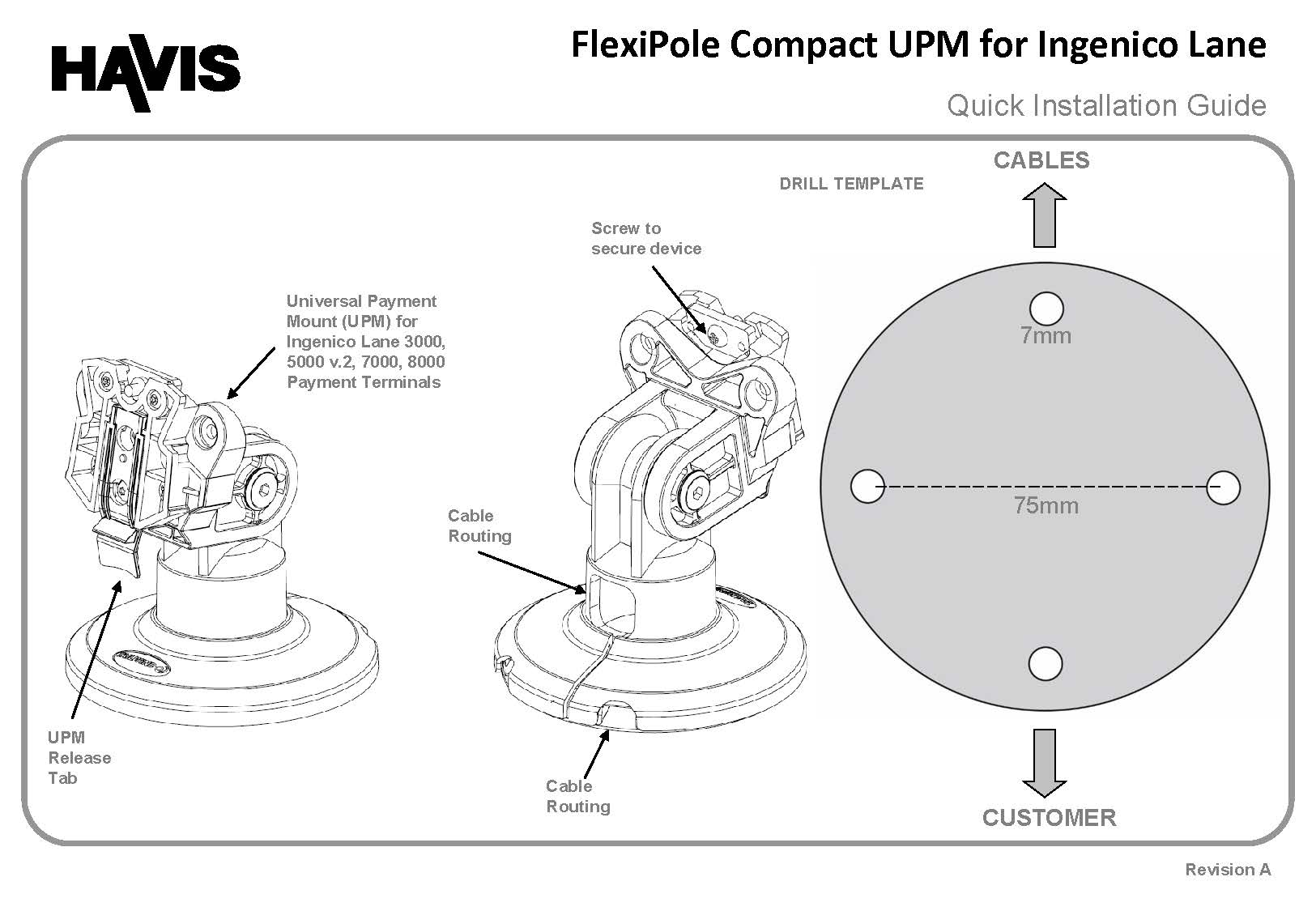 HAVIS

FlexiPole Compact UPM for Ingenico Lane

Quick Installation Guide

Universal Payment Mount (UPM) for Ingenico Lane 3000, 5000 v.2, 7000, 8000 Payment Terminals

UPM Release Tab

Screw to secure device

Cable Routing

Cable Routing

DRILL TEMPLATE

CABLES

7mm

75mm

CUSTOMER

Revision A