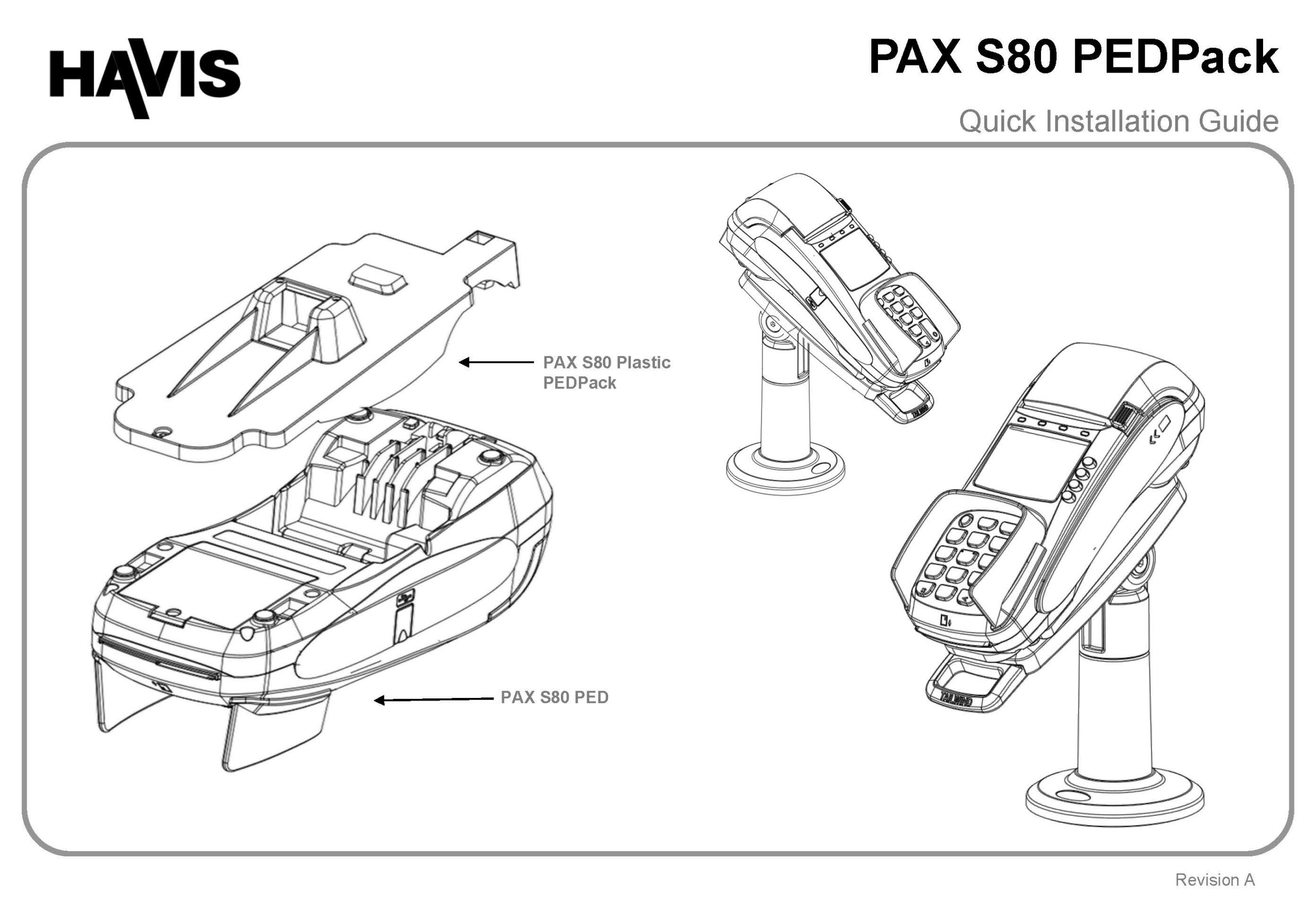 HAVIS

PAX S80 PEDPack

Quick Installation Guide

PAX S80 Plastic PEDPack

PAX S80 PED

TAILWIND

TAILWIND

Revision A