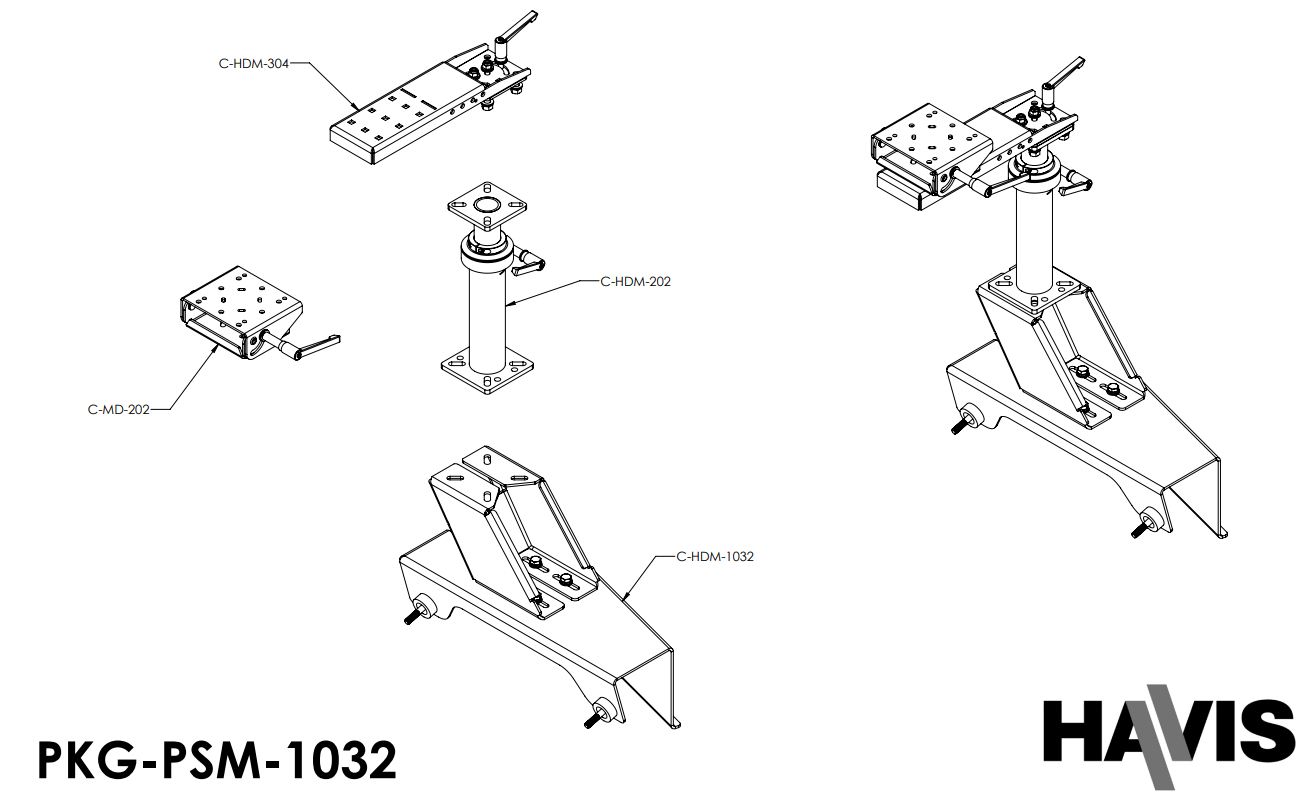 C-HDM-304

C-HDM-202

C-MD-202

C-HDM-1032

PKG-PSM-1032

HAVIS